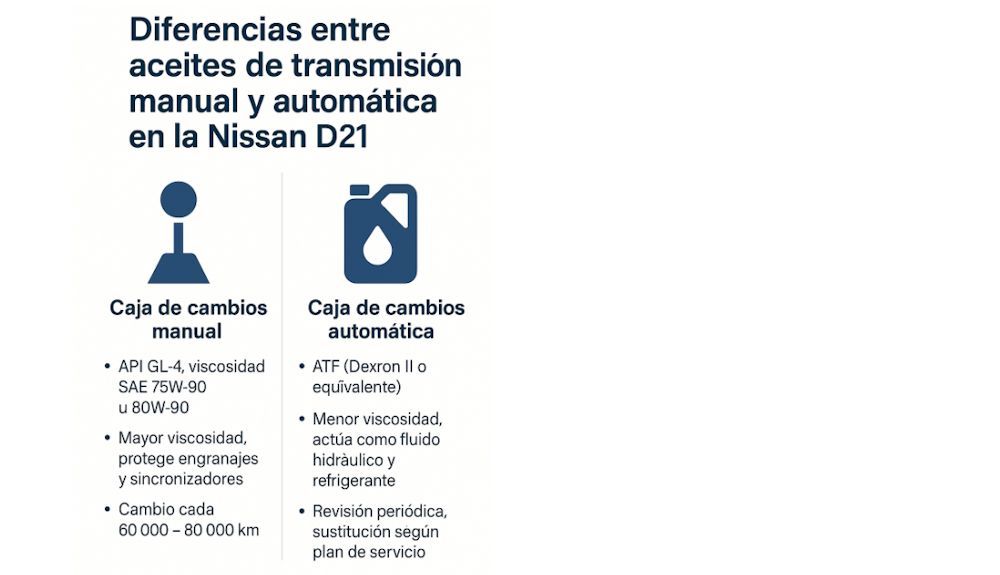 Diferencias entre aceites de transmisión manual y automática en la Nissan D21

Caja de cambios manual

• API GL-4, viscosidad SAE 75W-90 u 80W-90

• Mayor viscosidad, protege engranajes y sincronizadores

• Cambio cada 60 000 – 80 000 km

Caja de cambios automática

• ATF (Dexron II o equivalente)

• Menor viscosidad, actúa como fluido hidràulico y refrigerante

• Revisión periódica, sustitución según plan de servicio