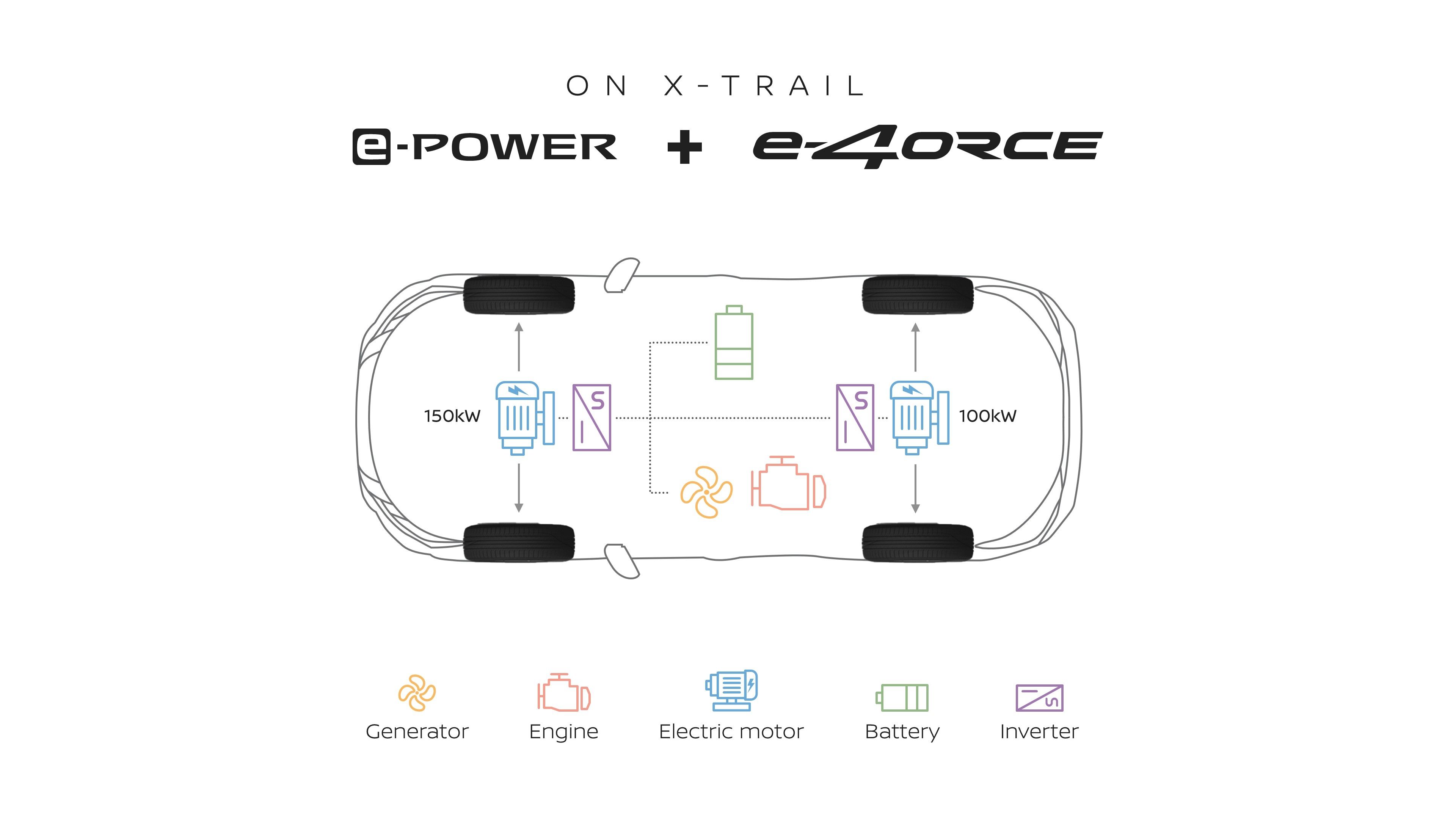 ON X-TRAIL

e-POWER + e-4ORCE

150kW

100kW

Generator Engine Electric motor Battery Inverter